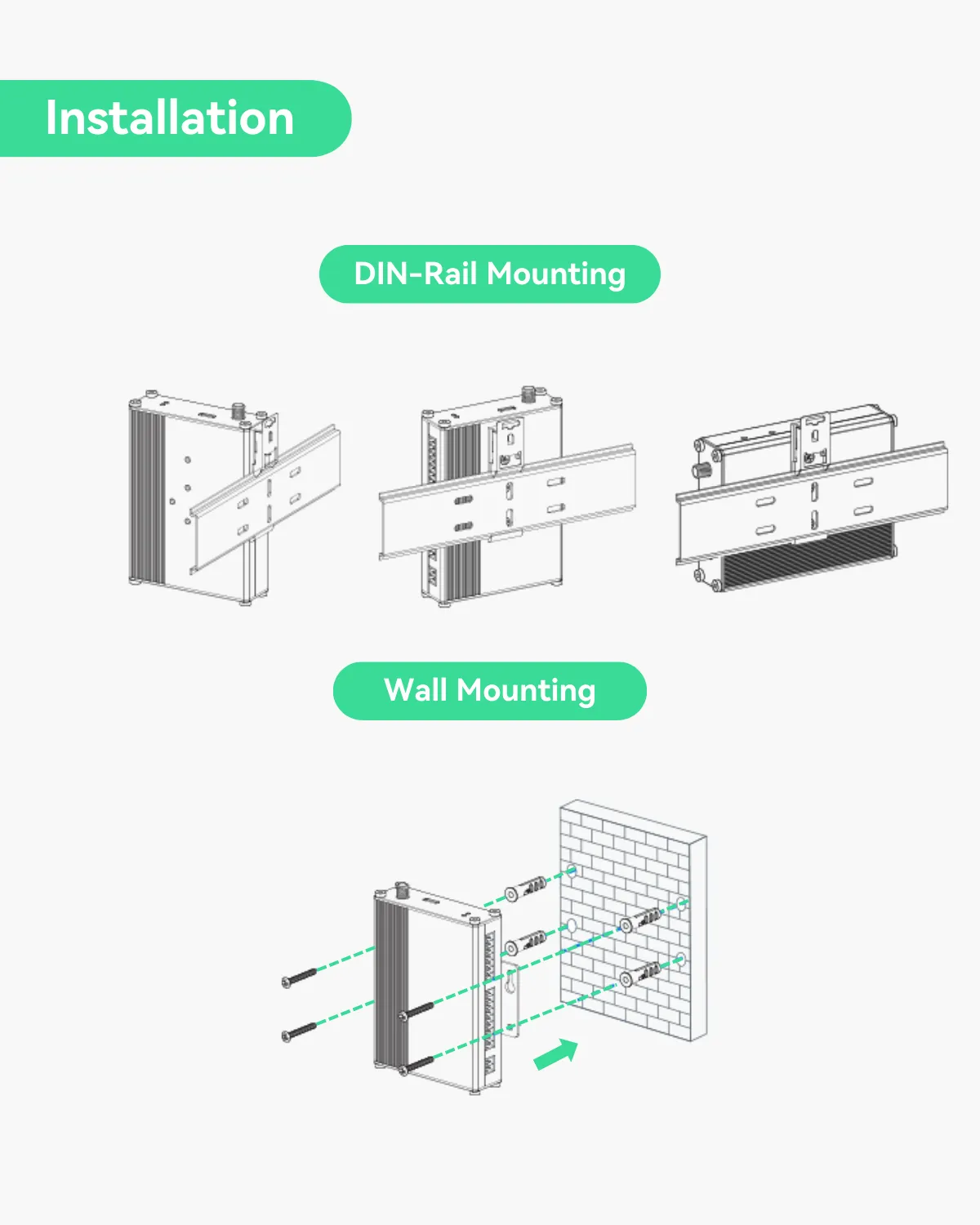 Installation

DIN-Rail Mounting

Wall Mounting