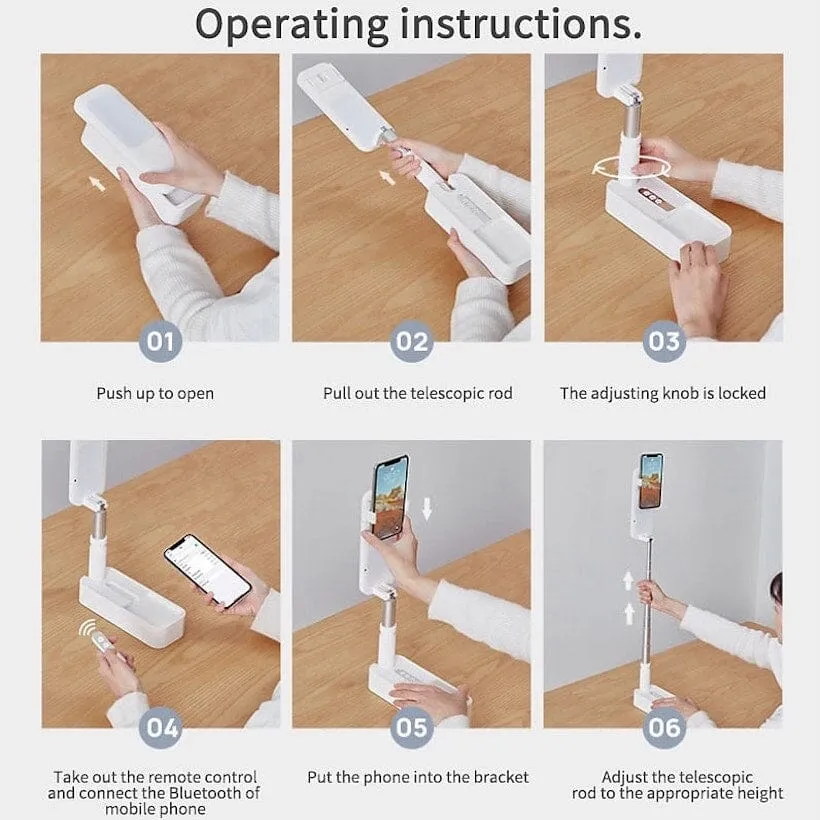 Operating instructions.

01

Push up to open

02

Pull out the telescopic rod

03

The adjusting knob is locked

04

Take out the remote control and connect the Bluetooth of mobile phone

05

Put the phone into the bracket

06

Adjust the telescopic rod to the appropriate height